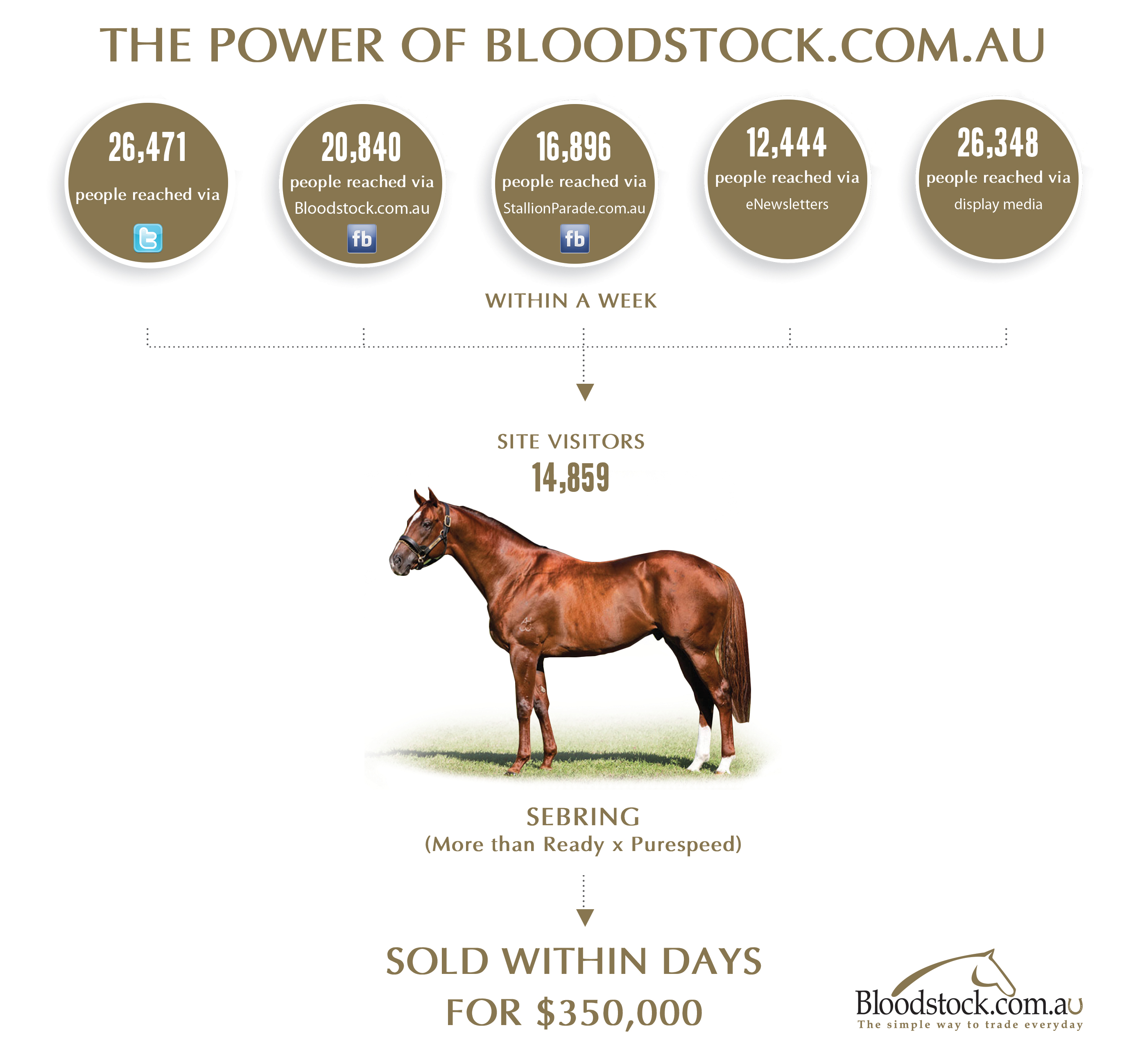 THE POWER OF BLOODSTOCK.COM.AU

26,471
people reached via

20,840
people reached via
Bloodstock.com.au
fb

16,896
people reached via
StallionParade.com.au
fb

12,444
people reached via
eNewsletters

26,348
people reached via
display media

WITHIN A WEEK

SITE VISITORS
14,859

SEBRING
(More than Ready x Purespeed)

SOLD WITHIN DAYS
FOR $350,000

Bloodstock.com.au
The simple way to trade everyday